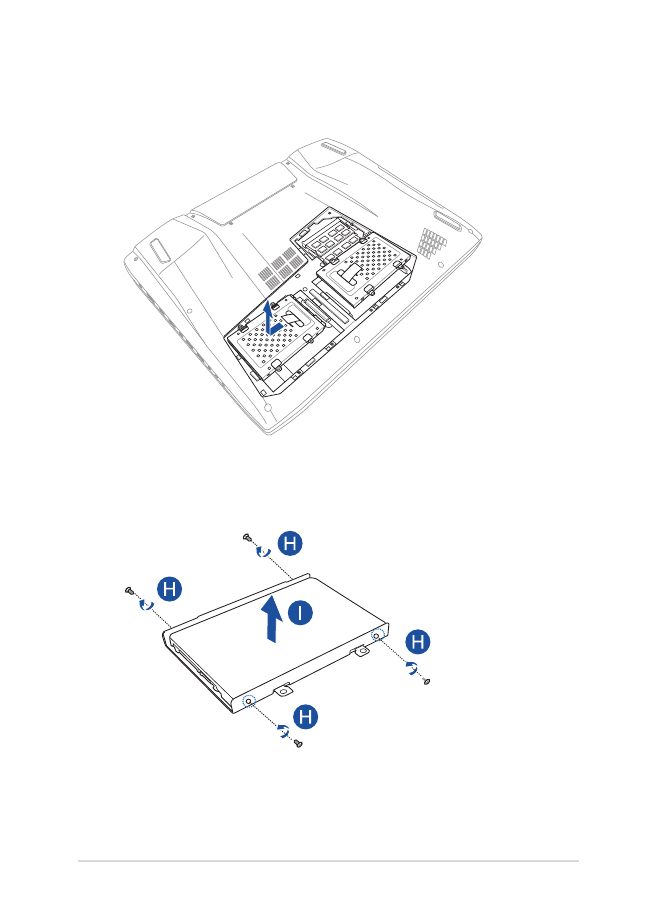 H

H

I

H

H